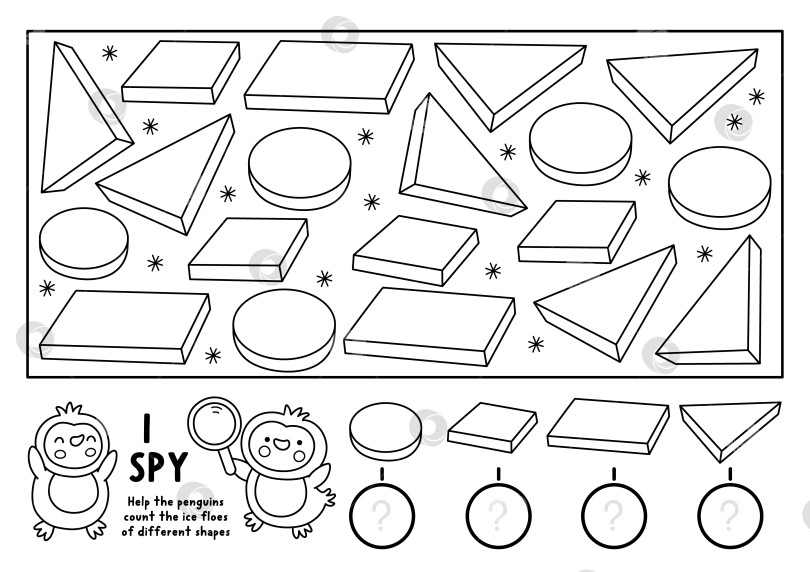 I
SPY

Help the penguins count the ice floes of different shapes

?

?

?

?