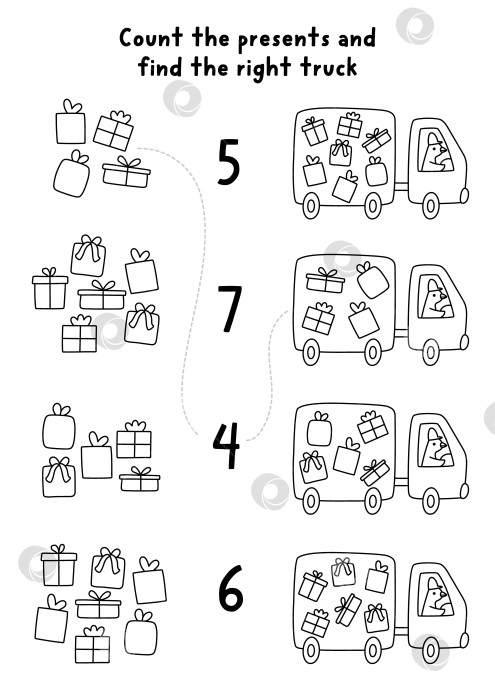 Count the presents and find the right truck

5

7

4

6