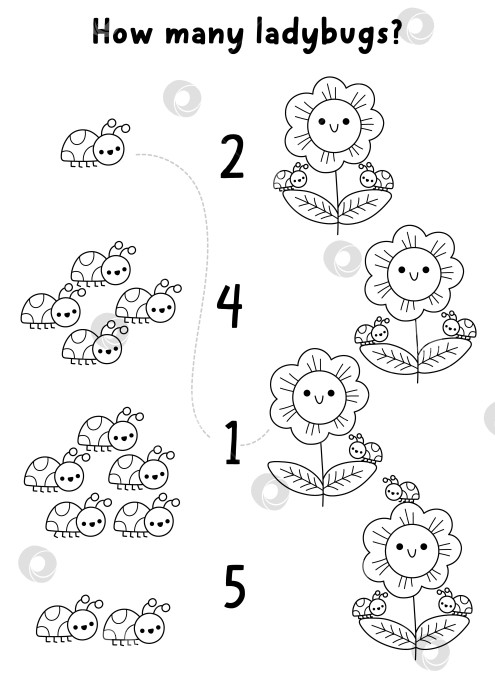 How many ladybugs?

2

4

1

5